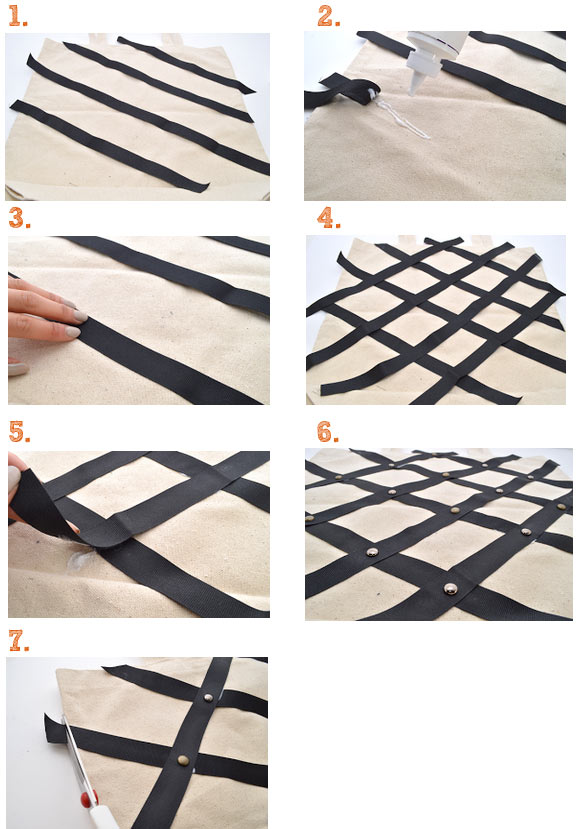 1.

2.

3.

4.

5.

6.

7.